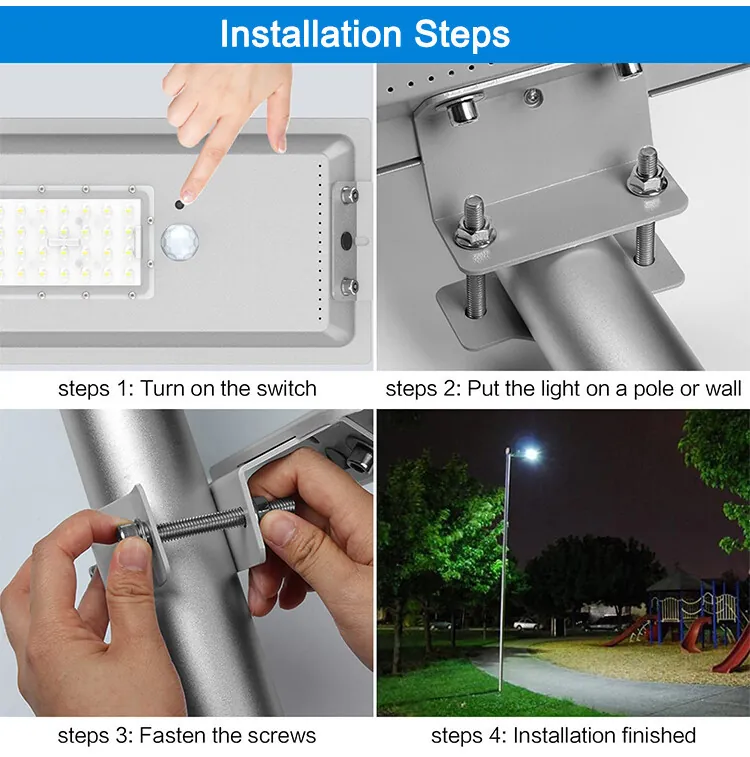 Installation Steps

steps 1: Turn on the switch

steps 2: Put the light on a pole or wall

steps 3: Fasten the screws

steps 4: Installation finished